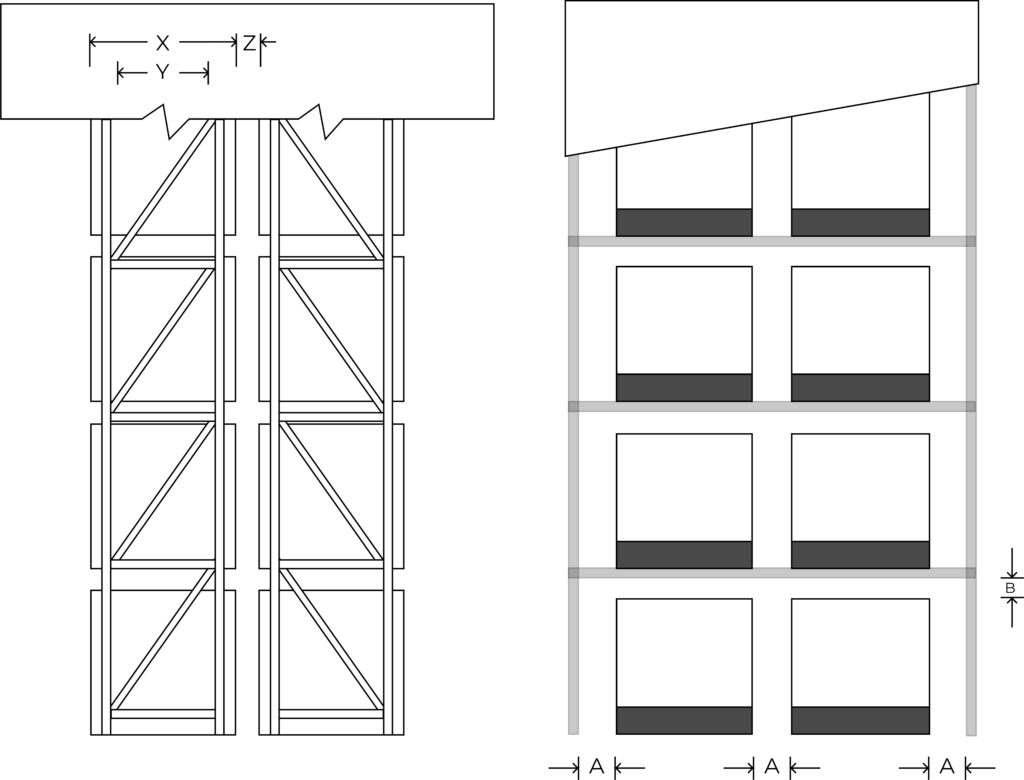 X
Z
Y
B
A
A
A